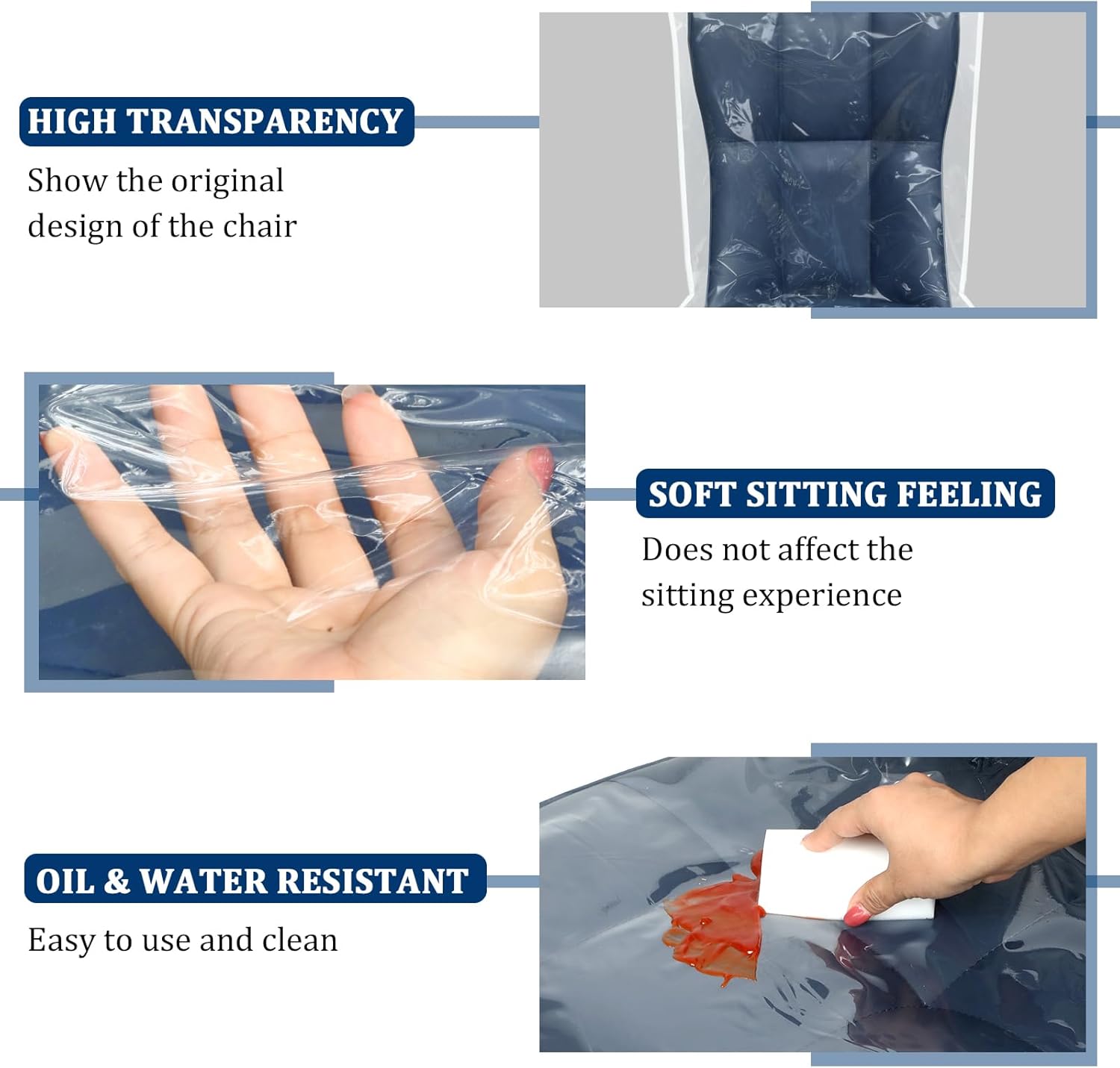 HIGH TRANSPARENCY

Show the original design of the chair

SOFT SITTING FEELING

Does not affect the sitting experience

OIL & WATER RESISTANT

Easy to use and clean