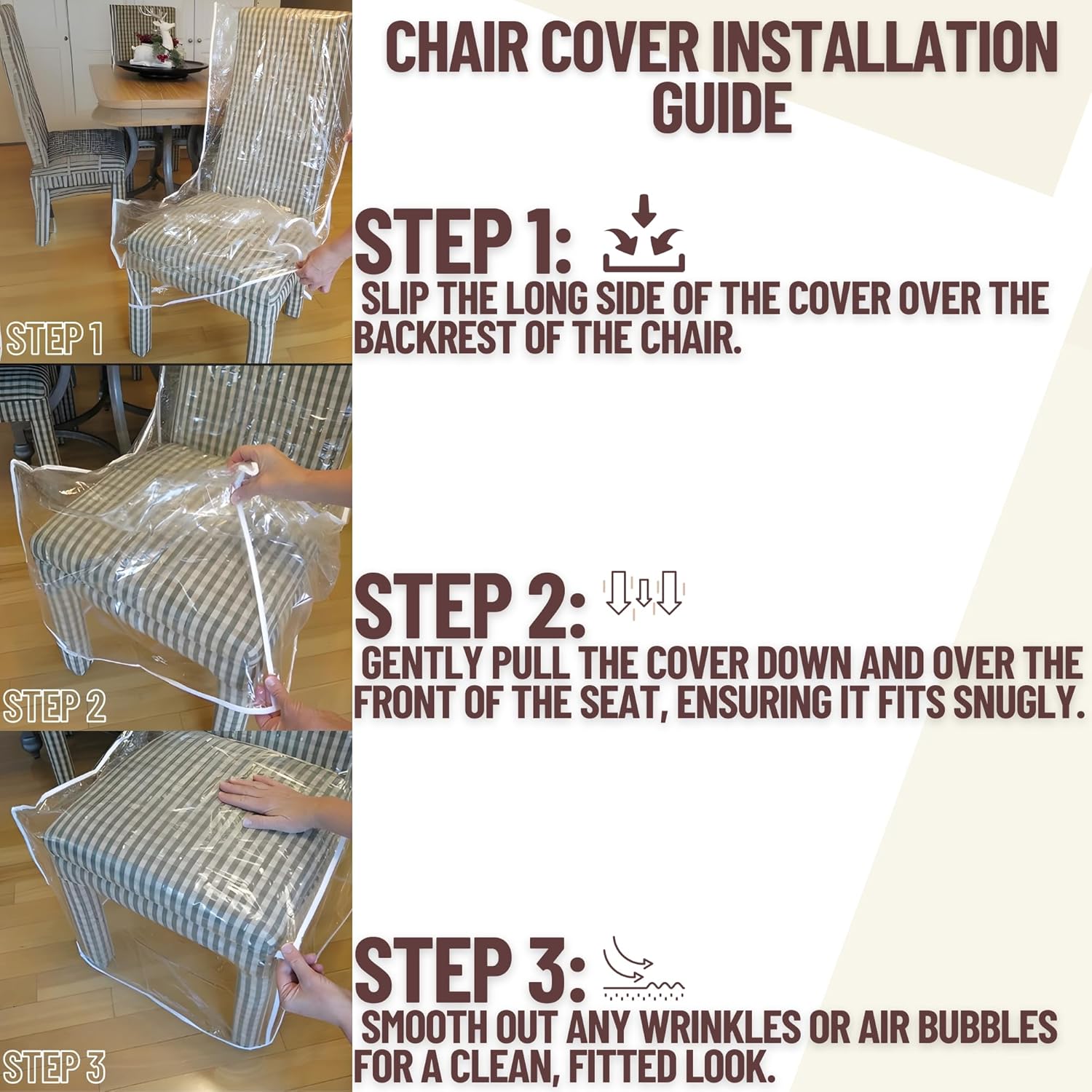 STEP 1

STEP 2

STEP 3

CHAIR COVER INSTALLATION GUIDE

STEP 1:
SLIP THE LONG SIDE OF THE COVER OVER THE BACKREST OF THE CHAIR.

STEP 2:
GENTLY PULL THE COVER DOWN AND OVER THE FRONT OF THE SEAT, ENSURING IT FITS SNUGLY.

STEP 3:
SMOOTH OUT ANY WRINKLES OR AIR BUBBLES FOR A CLEAN, FITTED LOOK.